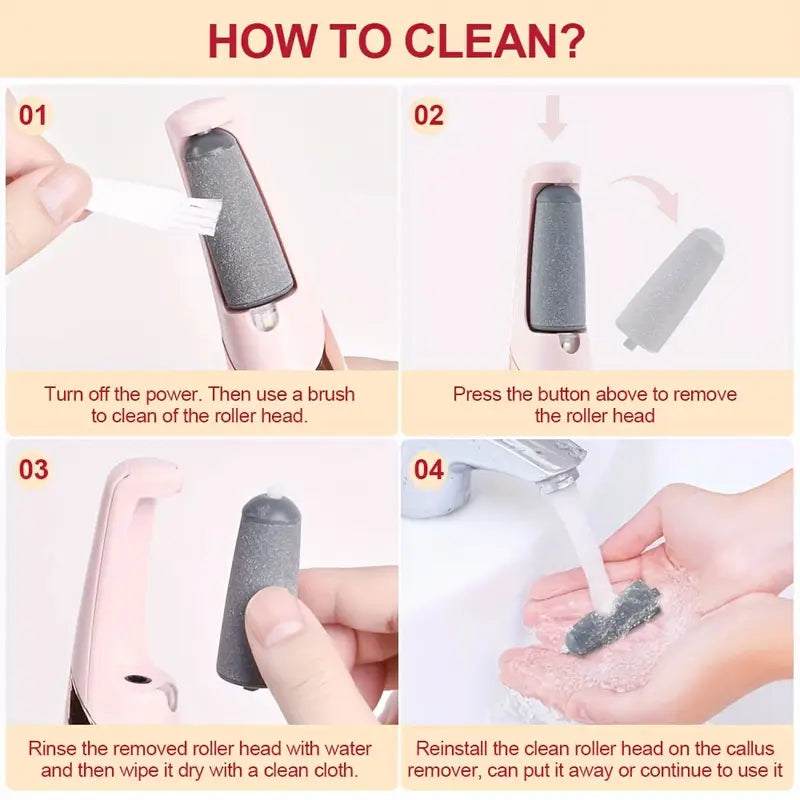 HOW TO CLEAN?

01

Turn off the power. Then use a brush to clean of the roller head.

02

Press the button above to remove the roller head

03

Rinse the removed roller head with water and then wipe it dry with a clean cloth.

04

Reinstall the clean roller head on the callus remover, can put it away or continue to use it